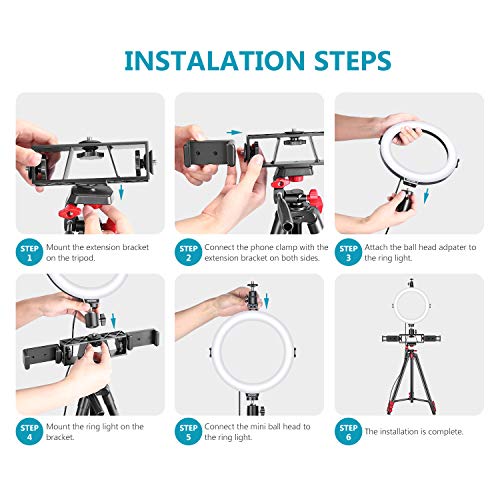 INSTALATION STEPS

STEP 1 Mount the extension bracket on the tripod.

STEP 2 Connect the phone clamp with the extension bracket on both sides.

STEP 3 Attach the ball head adpater to the ring light.

STEP 4 Mount the ring light on the bracket.

STEP 5 Connect the mini ball head to the ring light.

STEP 6 The installation is complete.