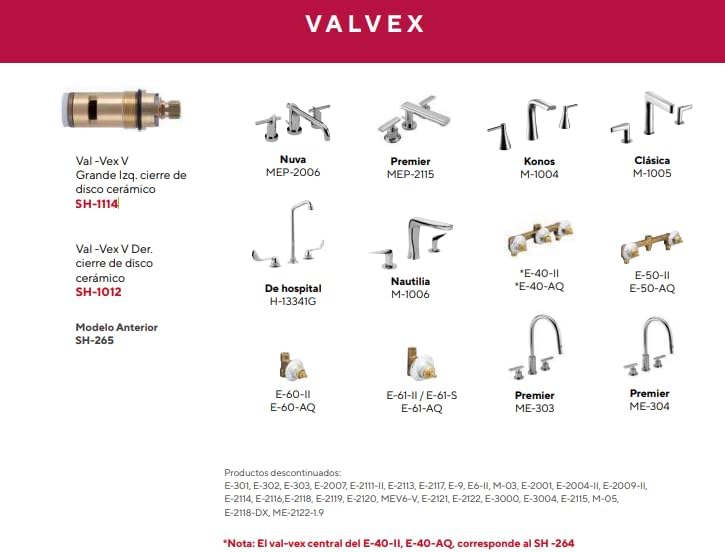 VALVEX

Val -Vex V Grande Izq. cierre de disco cerámico
SH-1114

Val -Vex V Der. cierre de disco cerámico
SH-1012

Modelo Anterior
SH-265

Nuva
MEP-2006

Premier
MEP-2115

Konos
M-1004

Clásica
M-1005

De hospital
H-13341G

Nautilia
M-1006

*E-40-II
*E-40-AQ

E-50-II
E-50-AQ

E-60-II
E-60-AQ

E-61-II / E-61-S
E-61-AQ

Premier
ME-303

Premier
ME-304

Productos descontinuados:
E-301, E-302, E-303, E-2007, E-2111-II, E-2113, E-2117, E-9, E6-II, M-03, E-2001, E-2004-II, E-2009-II, E-2114, E-2116,E-2118, E-2119, E-2120, MEV6-V, E-2121, E-2122, E-3000, E-3004, E-2115, M-05, E-2118-DX, ME-2122-1.9

*Nota: El val-vex central del E-40-II, E-40-AQ, corresponde al SH -264