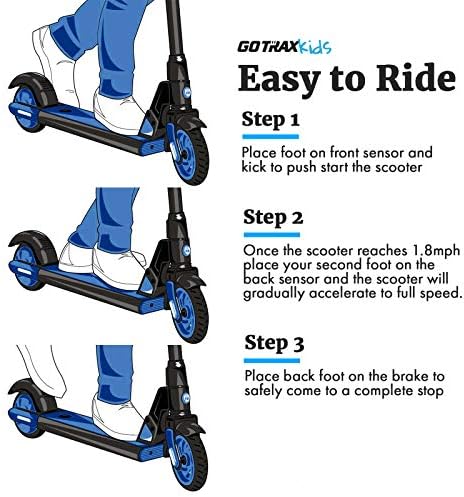 GOTRAX Kids

Easy to Ride

Step 1

Place foot on front sensor and kick to push start the scooter

Step 2

Once the scooter reaches 1.8mph place your second foot on the back sensor and the scooter will gradually accelerate to full speed.

Step 3

Place back foot on the brake to safely come to a complete stop