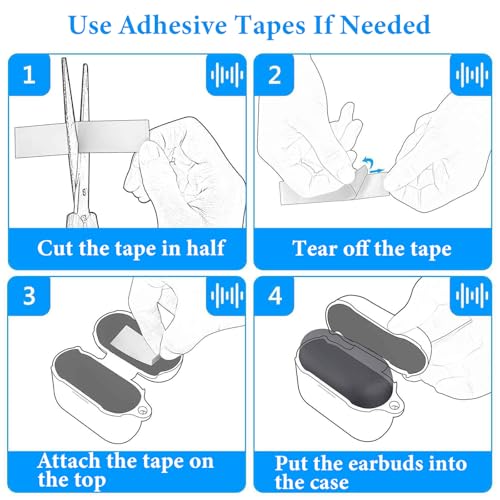 Use Adhesive Tapes If Needed

1

Cut the tape in half

2

Tear off the tape

3

Attach the tape on the top

4

Put the earbuds into the case