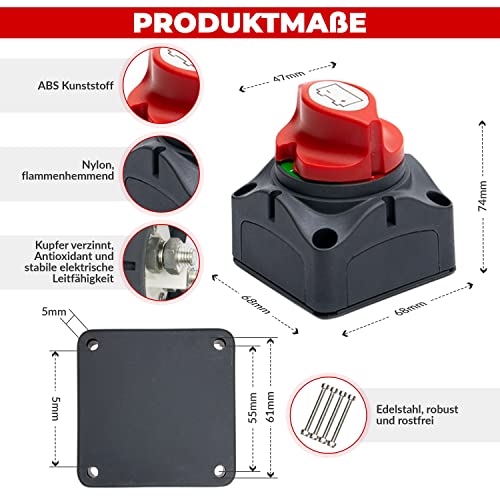 PRODUKTMAßE

ABS Kunststoff

Nylon, flammenhemmend

Kupfer verzinnt, Antioxidant und stabile elektrische Leitfähigkeit

47mm

74mm

68mm

68mm

5mm

5mm

55mm

61mm

Edelstahl, robust und rostfrei