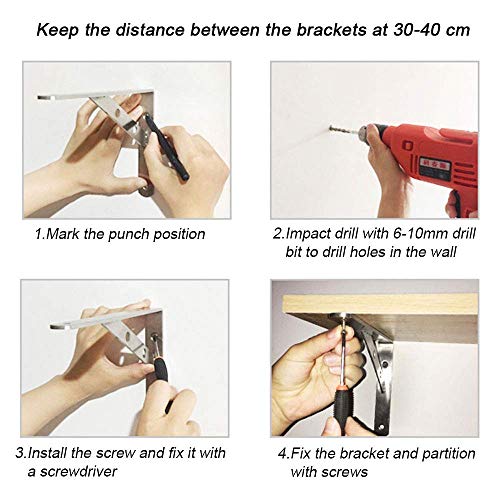 Keep the distance between the brackets at 30-40 cm

1.Mark the punch position

2.Impact drill with 6-10mm drill bit to drill holes in the wall

3.Install the screw and fix it with a screwdriver

4.Fix the bracket and partition with screws