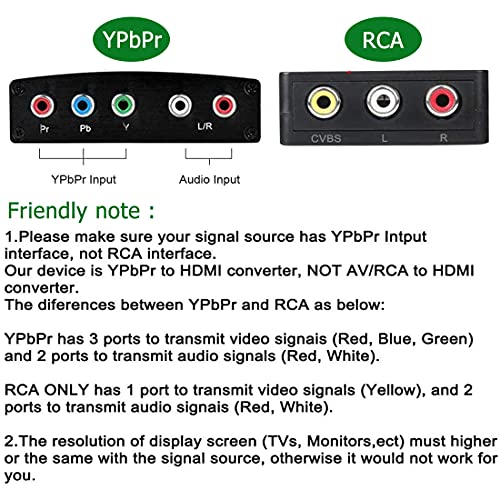 YPbPr

RCA

Pr Pb Y L/R

CVBS L R

YPbPr Input

Audio Input

Friendly note :

1.Please make sure your signal source has YPbPr Intput interface, not RCA interface.
Our device is YPbPr to HDMI converter, NOT AV/RCA to HDMI converter.
The diferences between YPbPr and RCA as below:

YPbPr has 3 ports to transmit video signals (Red, Blue, Green) and 2 ports to transmit audio signals (Red, White).

RCA ONLY has 1 port to transmit video signals (Yellow), and 2 ports to transmit audio signals (Red, White).

2.The resolution of display screen (TVs, Monitors,ect) must higher or the same with the signal source, otherwise it would not work for you.