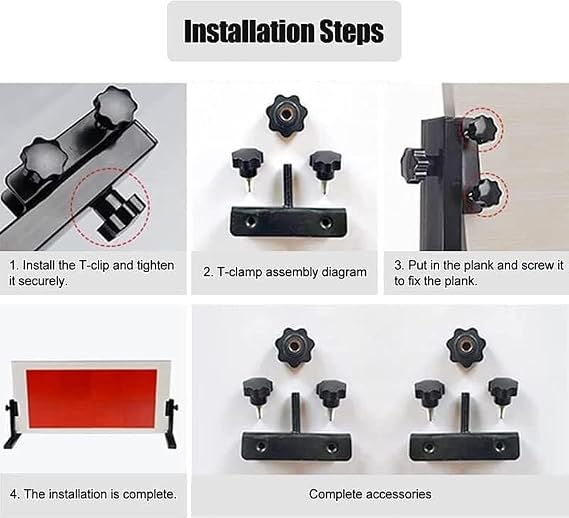 Installation Steps

1. Install the T-clip and tighten it securely.

2. T-clamp assembly diagram

3. Put in the plank and screw it to fix the plank.

4. The installation is complete.

Complete accessories