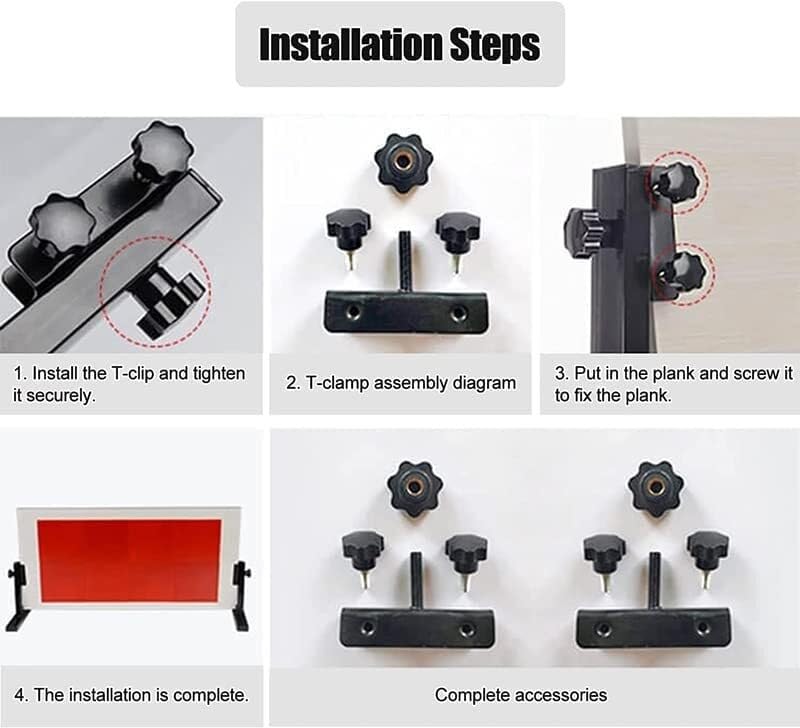 Installation Steps

1. Install the T-clip and tighten it securely.

2. T-clamp assembly diagram

3. Put in the plank and screw it to fix the plank.

4. The installation is complete.

Complete accessories