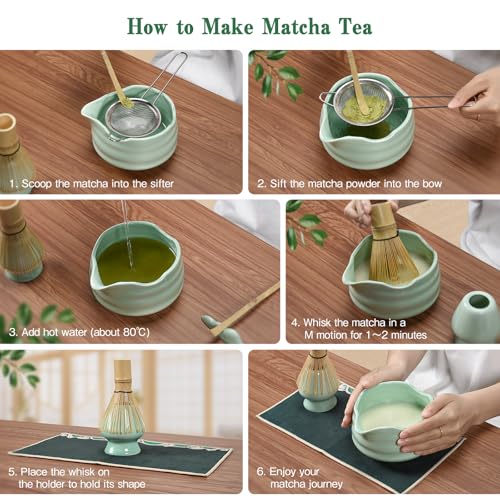 How to Make Matcha Tea

1. Scoop the matcha into the sifter

2. Sift the matcha powder into the bow

3. Add hot water (about 80℃)

4. Whisk the matcha in a M motion for 1~2 minutes

5. Place the whisk on the holder to hold its shape

6. Enjoy your matcha journey