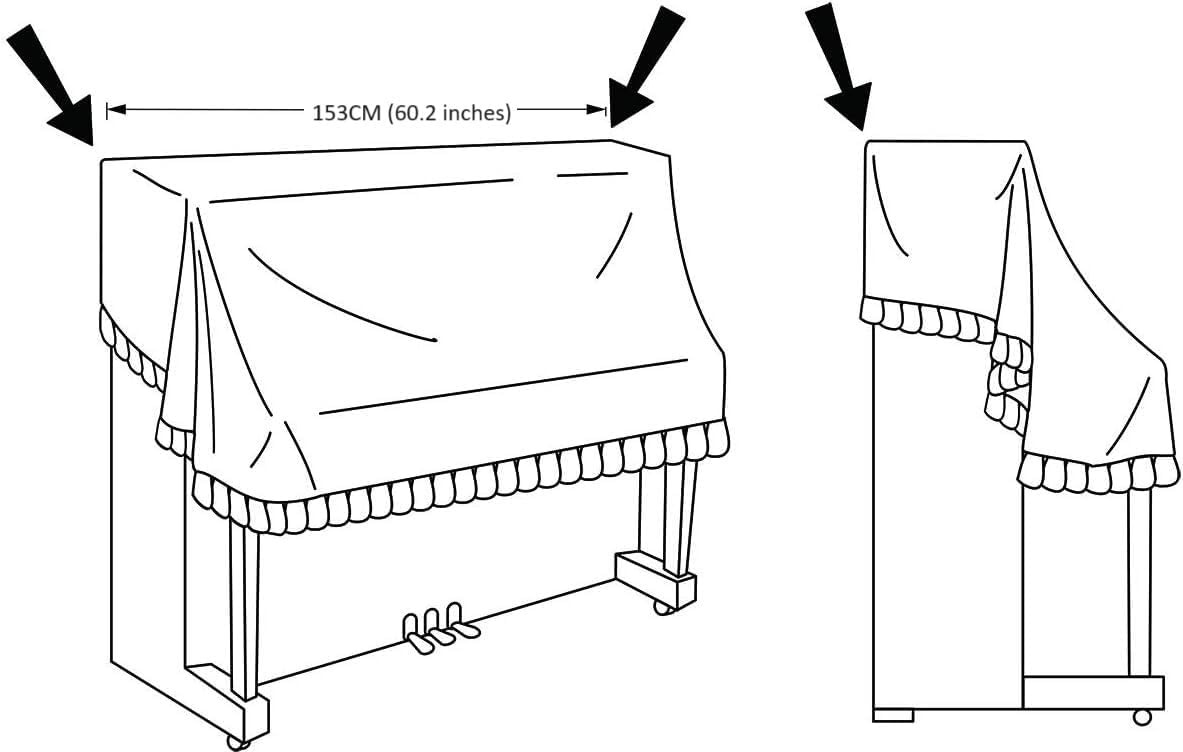 153CM (60.2 inches)