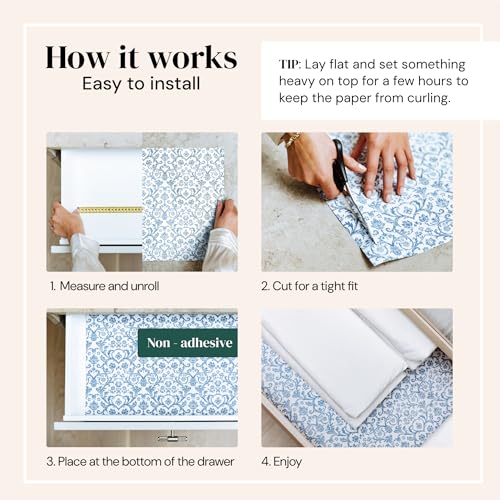 How it works
Easy to install

TIP: Lay flat and set something heavy on top for a few hours to keep the paper from curling.

1. Measure and unroll

2. Cut for a tight fit

Non - adhesive

3. Place at the bottom of the drawer

4. Enjoy