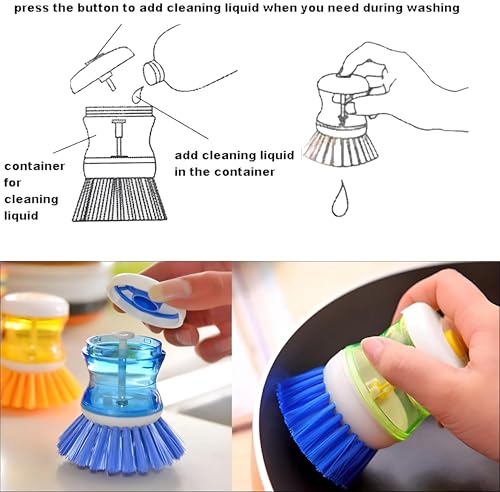 press the button to add cleaning liquid when you need during washing

container for cleaning liquid

add cleaning liquid in the container