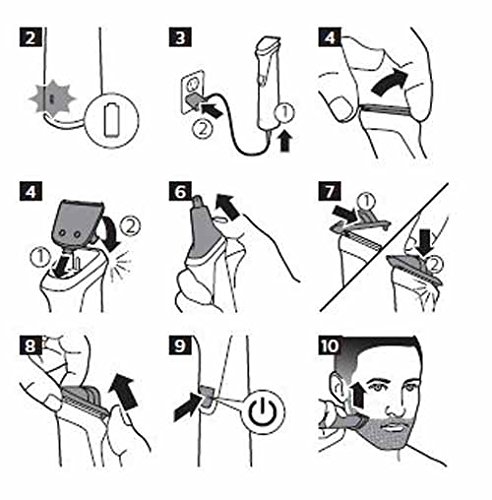 2

3

2

1

4

4

1

2

6

7

1

2

8

9

10