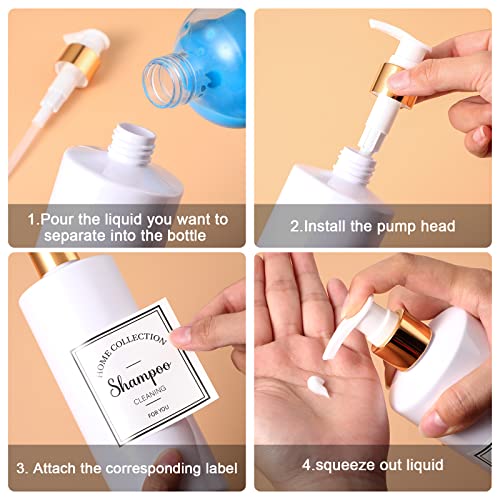 1.Pour the liquid you want to separate into the bottle

2.Install the pump head

HOME COLLECTION
Shampoo
CLEANING
FOR YOU

3. Attach the corresponding label

4.squeeze out liquid