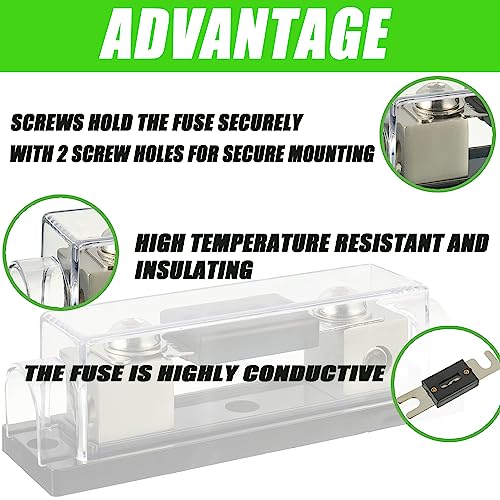 ADVANTAGE

SCREWS HOLD THE FUSE SECURELY
WITH 2 SCREW HOLES FOR SECURE MOUNTING

HIGH TEMPERATURE RESISTANT AND INSULATING

THE FUSE IS HIGHLY CONDUCTIVE