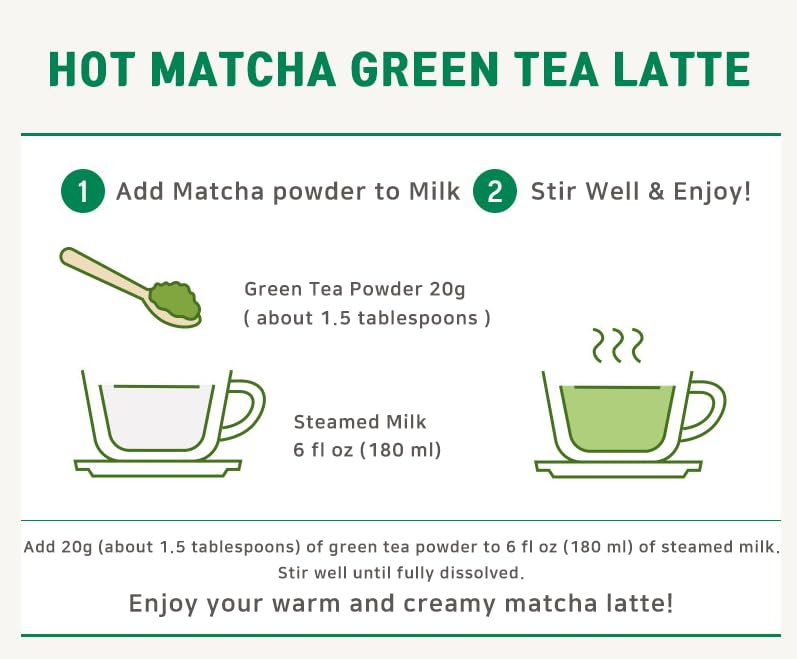 HOT MATCHA GREEN TEA LATTE

1 Add Matcha powder to Milk

2 Stir Well & Enjoy!

Green Tea Powder 20g
( about 1.5 tablespoons )

Steamed Milk
6 fl oz (180 ml)

Add 20g (about 1.5 tablespoons) of green tea powder to 6 fl oz (180 ml) of steamed milk. Stir well until fully dissolved.

Enjoy your warm and creamy matcha latte!