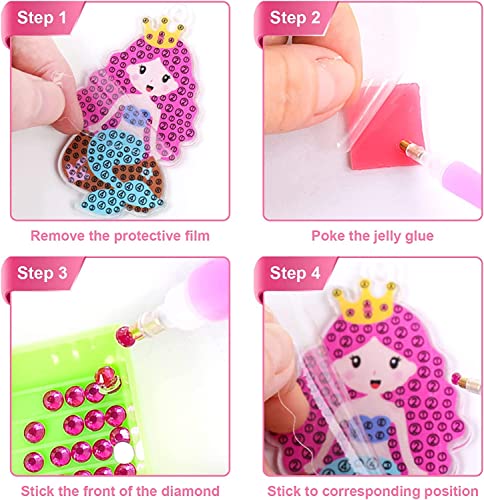 Step 1

Remove the protective film

Step 2

Poke the jelly glue

Step 3

Stick the front of the diamond

Step 4

Stick to corresponding position