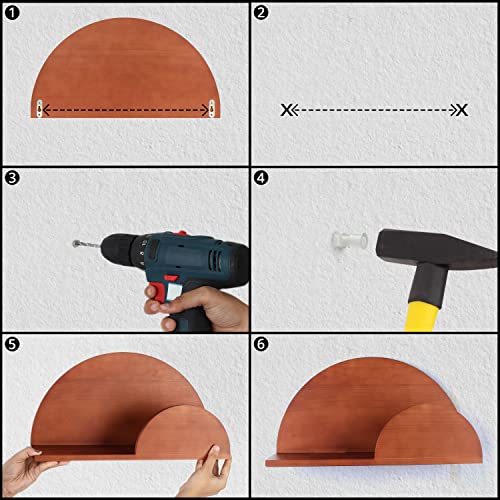 1

2

X X

3

4

5

6