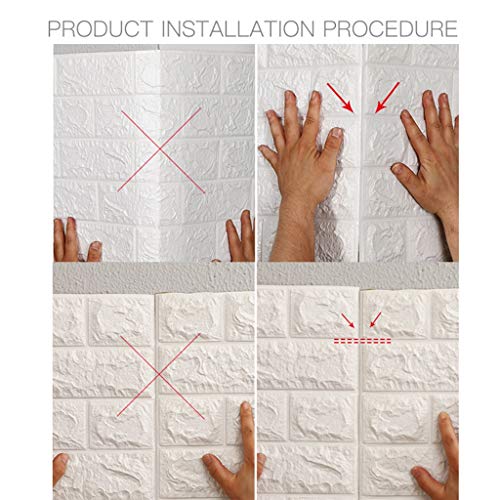 PRODUCT INSTALLATION PROCEDURE