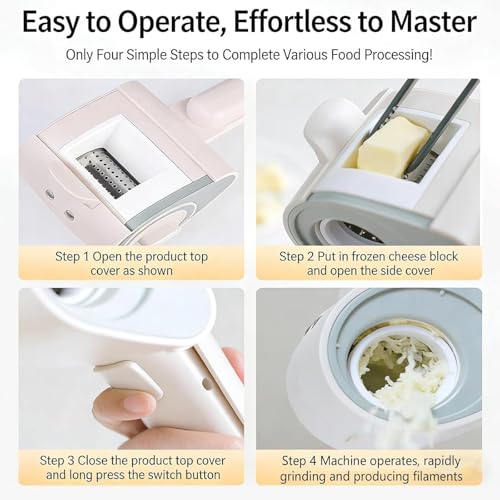 Easy to Operate, Effortless to Master

Only Four Simple Steps to Complete Various Food Processing!

Step 1 Open the product top cover as shown

Step 2 Put in frozen cheese block and open the side cover

Step 3 Close the product top cover and long press the switch button

Step 4 Machine operates, rapidly grinding and producing filaments