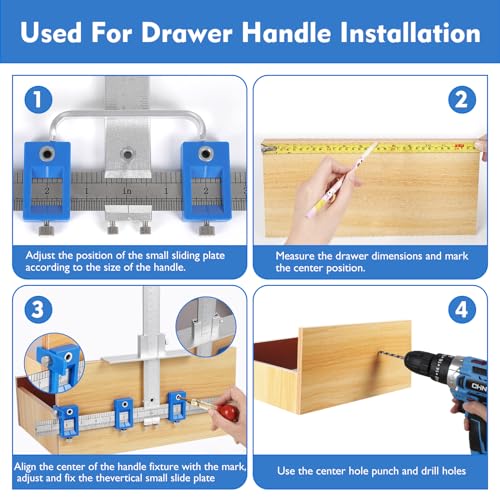 Used For Drawer Handle Installation

1

2 1 in 1 2

Adjust the position of the small sliding plate according to the size of the handle.

2

Measure the drawer dimensions and mark the center position.

3

Align the center of the handle fixture with the mark, adjust and fix the thevertical small slide plate

4

CHN

Use the center hole punch and drill holes