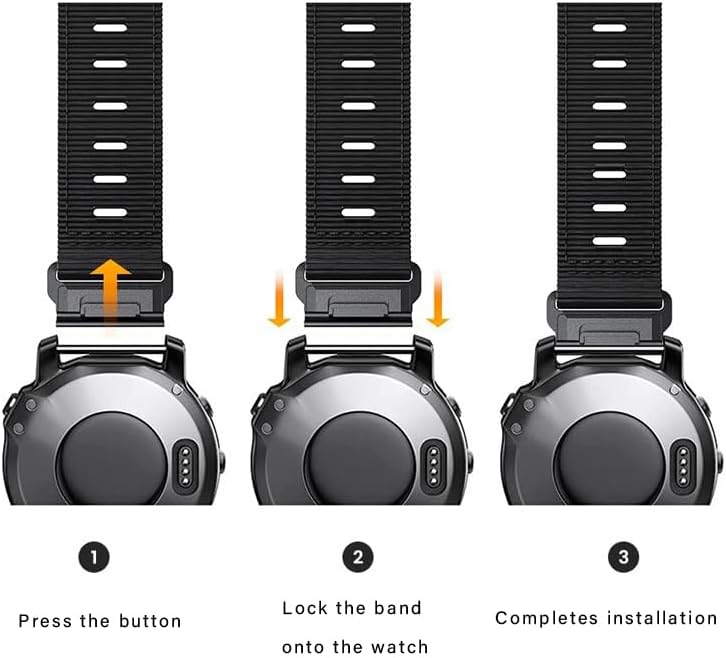 1

Press the button

2

Lock the band onto the watch

3

Completes installation