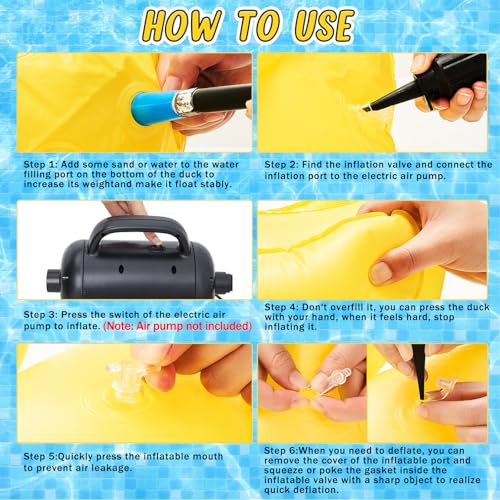 HOW TO USE

Step 1: Add some sand or water to the water filling port on the bottom of the duck to increase its weightand make it float stably.

Step 2: Find the inflation valve and connect the inflation port to the electric air pump.

Step 3: Press the switch of the electric air pump to inflate. (Note: Air pump not included)

Step 4: Don't overfill it, you can press the duck with your hand, when it feels hard, stop inflating it.

Step 5:Quickly press the inflatable mouth to prevent air leakage.

Step 6:When you need to deflate, you can remove the cover of the inflatable port and squeeze or poke the gasket inside the inflatable valve with a sharp object to realize quick deflation.