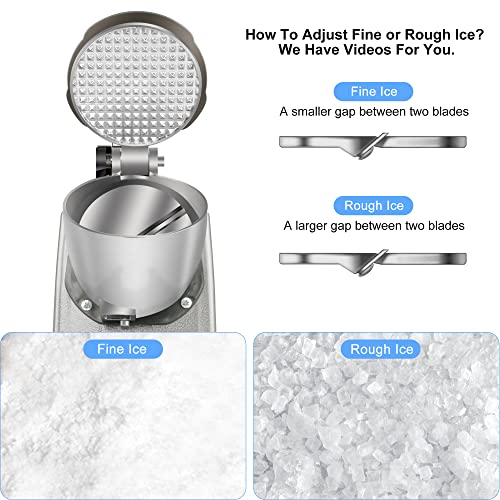 How To Adjust Fine or Rough Ice?
We Have Videos For You.

Fine Ice
A smaller gap between two blades

Rough Ice
A larger gap between two blades

Fine Ice

Rough Ice