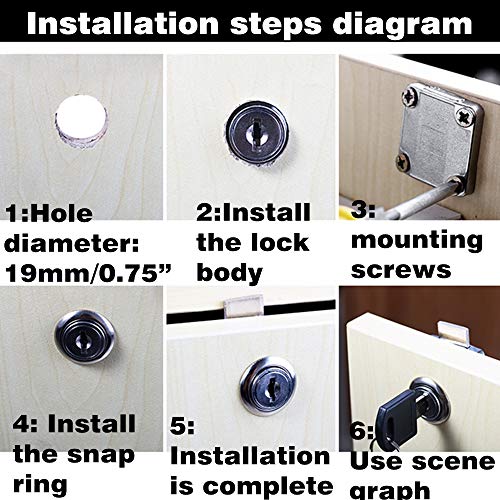 Installation steps diagram

1:Hole diameter: 19mm/0.75”

2:Install the lock body

3: mounting screws

4: Install the snap ring

5: Installation is complete

6: Use scene graph