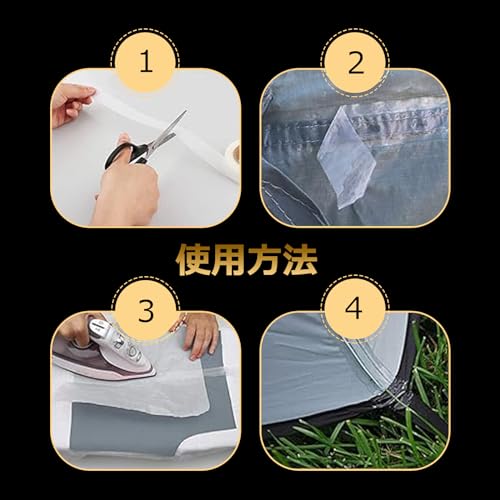 1

2

使用方法

3

4