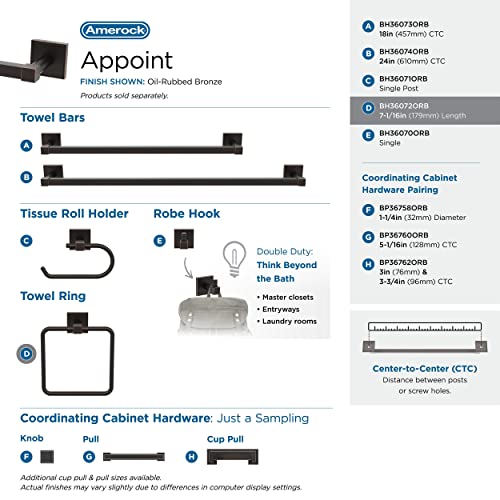 Amerock
Appoint
FINISH SHOWN: Oil-Rubbed Bronze
Products sold separately.

Towel Bars
A
B

Tissue Roll Holder
C

Robe Hook
E

Double Duty:
Think Beyond the Bath
• Master closets
• Entryways
• Laundry rooms

Towel Ring
D

Coordinating Cabinet Hardware: Just a Sampling
Knob
F
Pull
G
Cup Pull
H

Additional cup pull & pull sizes available.
Actual finishes may vary slightly due to differences in computer display settings.

A BH36073ORB
18in (457mm) CTC
B BH36074ORB
24in (610mm) CTC
C BH36071ORB
Single Post
D BH36072ORB
7-1/16in (179mm) Length
E BH36070ORB
Single

Coordinating Cabinet Hardware Pairing
F BP36758ORB
1-1/4in (32mm) Diameter
G BP36760ORB
5-1/16in (128mm) CTC
H BP36762ORB
3in (76mm) &
3-3/4in (96mm) CTC

Center-to-Center (CTC)
Distance between posts or screw holes.