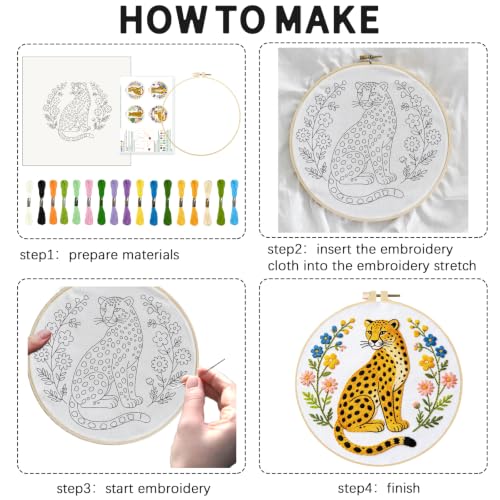 HOW TO MAKE

step1: prepare materials

step2: insert the embroidery cloth into the embroidery stretch

step3: start embroidery

step4: finish