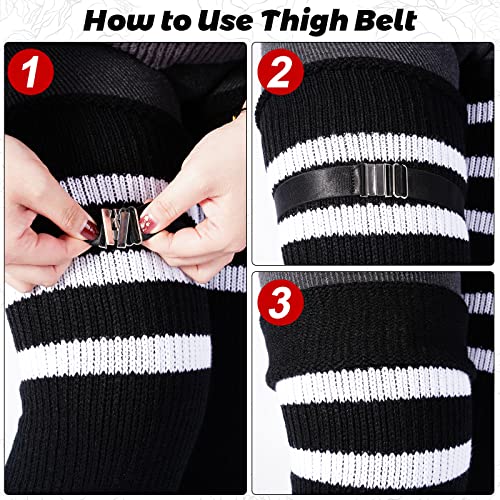 How to Use Thigh Belt

1

2

3