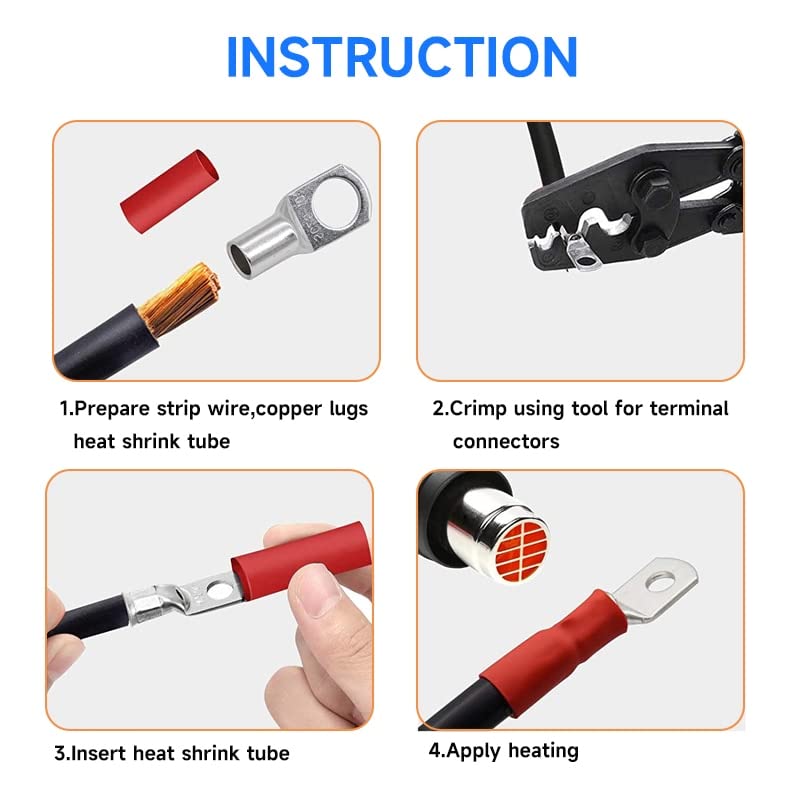 INSTRUCTION

1.Prepare strip wire,copper lugs heat shrink tube

2.Crimp using tool for terminal connectors

3.Insert heat shrink tube

4.Apply heating