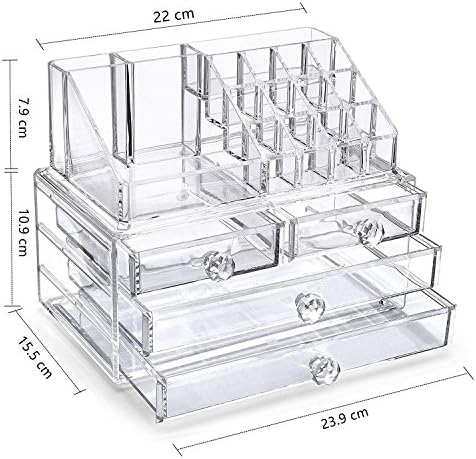 22 cm

7.9 cm

10.9 cm

15.5 cm

23.9 cm