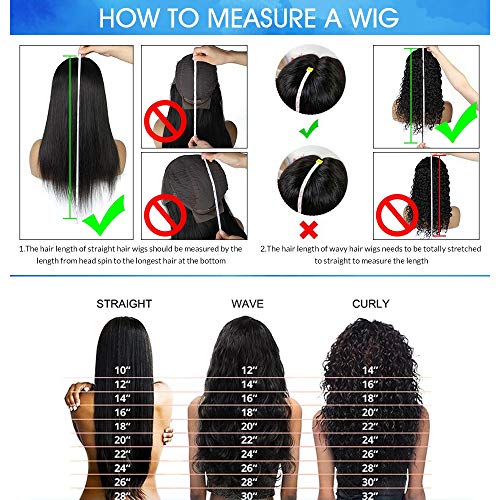 HOW TO MEASURE A WIG

1.The hair length of straight hair wigs should be measured by the length from head spin to the longest hair at the bottom

2.The hair length of wavy hair wigs needs to be totally stretched to straight to measure the length

STRAIGHT

10"
12"
14"
16"
18"
20"
22"
24"
26"
28"

WAVE

12"
14"
16"
18"
20"
22"
24"
26"
28"
30"

CURLY

14"
16"
18"
20"
22"
24"
26"
28"
30"
32"