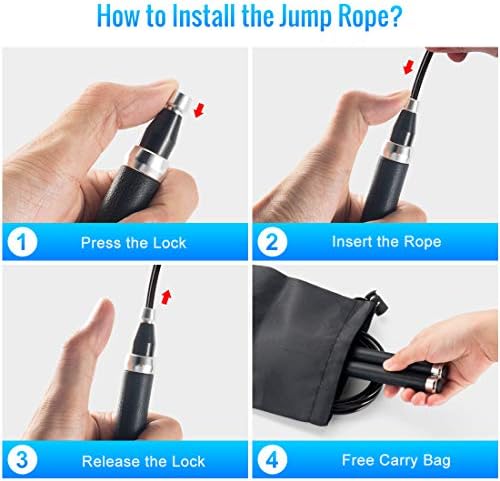 How to Install the Jump Rope?

1 Press the Lock

2 Insert the Rope

3 Release the Lock

4 Free Carry Bag