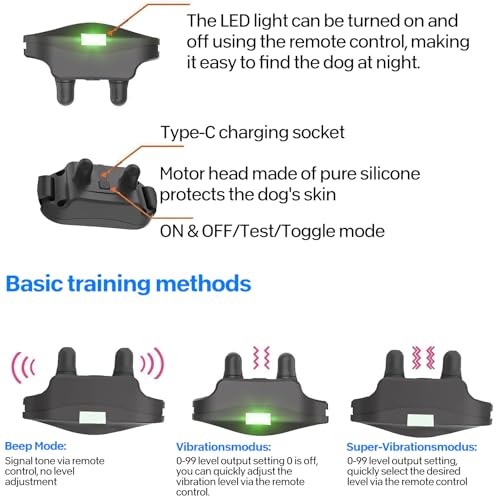 The LED light can be turned on and off using the remote control, making it easy to find the dog at night.

Type-C charging socket

Motor head made of pure silicone protects the dog's skin

ON & OFF/Test/Toggle mode

Basic training methods

Beep Mode:
Signal tone via remote control, no level adjustment

Vibrationsmodus:
0-99 level output setting 0 is off, you can quickly adjust the vibration level via the remote control.

Super-Vibrationsmodus:
0-99 level output setting, quickly select the desired level via the remote control