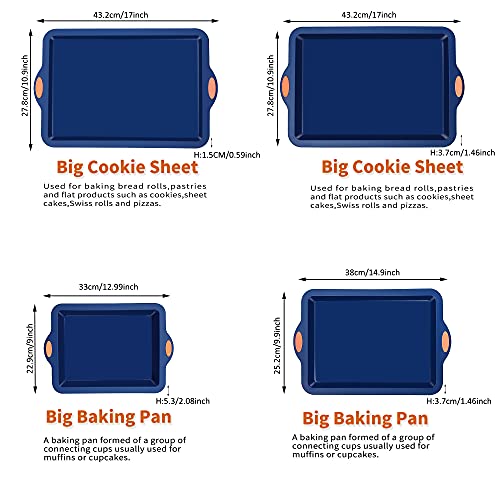 43.2cm/17inch

27.8cm/10.9inch

H:1.5CM/0.59inch

Big Cookie Sheet

Used for baking bread rolls,pastries and flat products such as cookies,sheet cakes,Swiss rolls and pizzas.

43.2cm/17inch

27.8cm/10.9inch

H:3.7cm/1.46inch

Big Cookie Sheet

Used for baking bread rolls,pastries and flat products such as cookies,sheet cakes,Swiss rolls and pizzas.

33cm/12.99inch

22.9cm/9inch

H:5.3/2.08inch

Big Baking Pan

A baking pan formed of a group of connecting cups usually used for muffins or cupcakes.

38cm/14.9inch

25.2cm/9.9inch

H:3.7cm/1.46inch

Big Baking Pan

A baking pan formed of a group of connecting cups usually used for muffins or cupcakes.