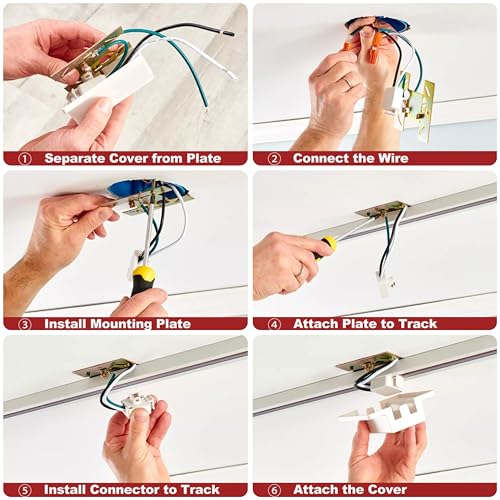 ① Separate Cover from Plate

② Connect the Wire

③ Install Mounting Plate

④ Attach Plate to Track

⑤ Install Connector to Track

⑥ Attach the Cover