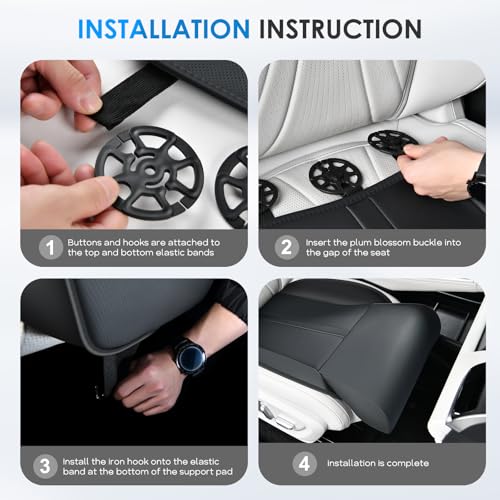 INSTALLATION INSTRUCTION

1 Buttons and hooks are attached to the top and bottom elastic bands

2 Insert the plum blossom buckle into the gap of the seat

3 Install the iron hook onto the elastic band at the bottom of the support pad

4 Installation is complete