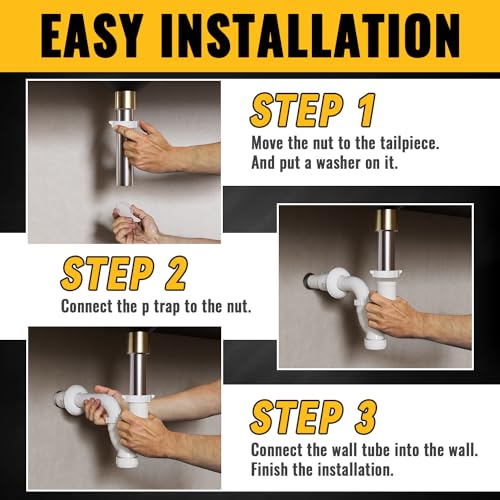 EASY INSTALLATION

STEP 1
Move the nut to the tailpiece. And put a washer on it.

STEP 2
Connect the p trap to the nut.

STEP 3
Connect the wall tube into the wall. Finish the installation.