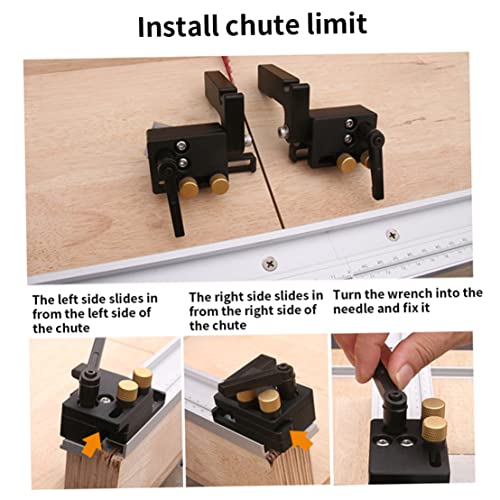 Install chute limit

The left side slides in from the left side of the chute

The right side slides in from the right side of the chute

Turn the wrench into the needle and fix it