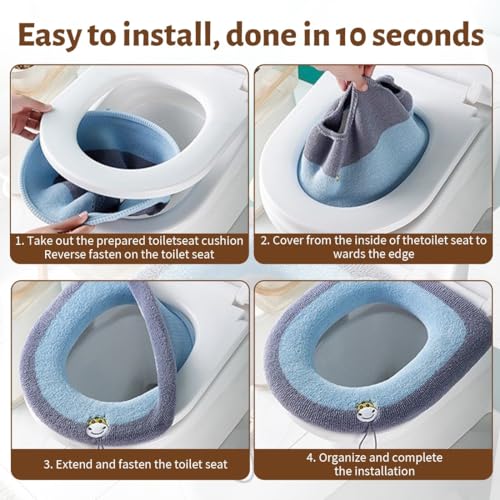 Easy to install, done in 10 seconds

1. Take out the prepared toiletseat cushion Reverse fasten on the toilet seat

2. Cover from the inside of thetoilet seat to wards the edge

3. Extend and fasten the toilet seat

4. Organize and complete the installation