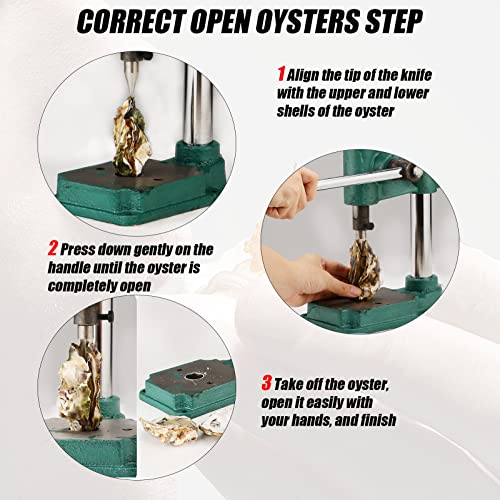 CORRECT OPEN OYSTERS STEP

1 Align the tip of the knife with the upper and lower shells of the oyster

2 Press down gently on the handle until the oyster is completely open

3 Take off the oyster, open it easily with your hands, and finish