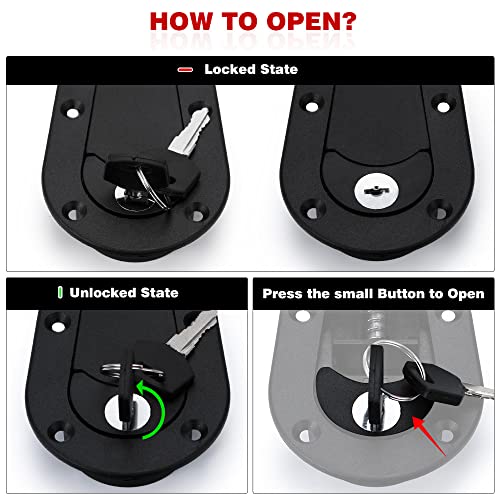 HOW TO OPEN?

Locked State

Unlocked State

Press the small Button to Open