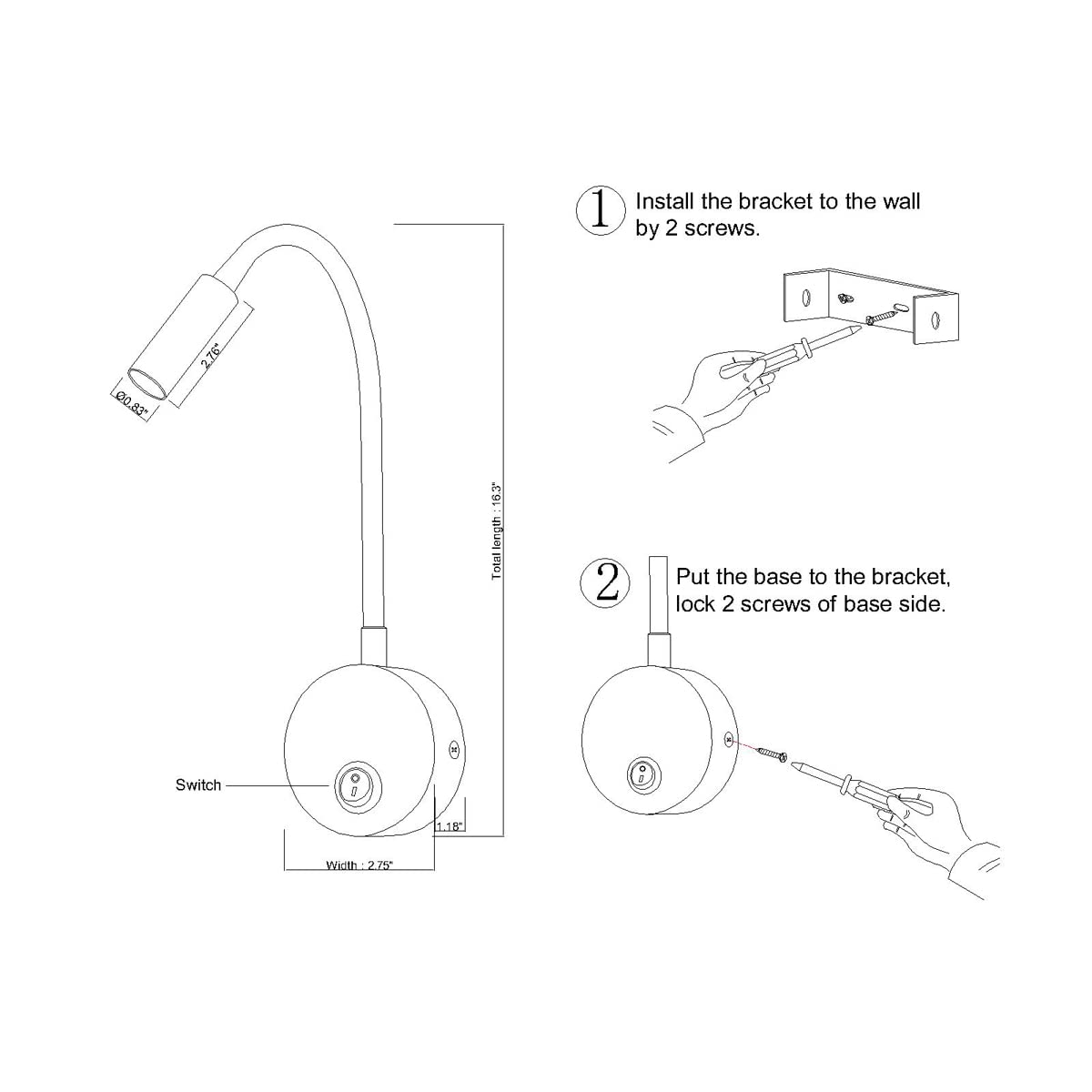 2.76"

Ø0.83"

Total length : 16.3"

Switch

1.18"

Width : 2.75"

1 Install the bracket to the wall by 2 screws.

2 Put the base to the bracket, lock 2 screws of base side.