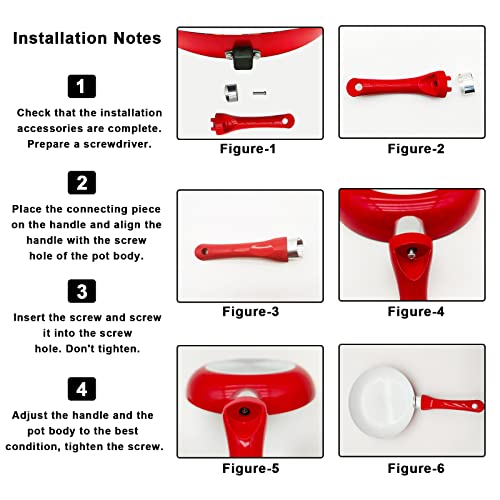 Installation Notes

1

Check that the installation accessories are complete. Prepare a screwdriver.

2

Place the connecting piece on the handle and align the handle with the screw hole of the pot body.

3

Insert the screw and screw it into the screw hole. Don't tighten.

4

Adjust the handle and the pot body to the best condition, tighten the screw.

Figure-1

Figure-2

Figure-3

Figure-4

Figure-5

Figure-6