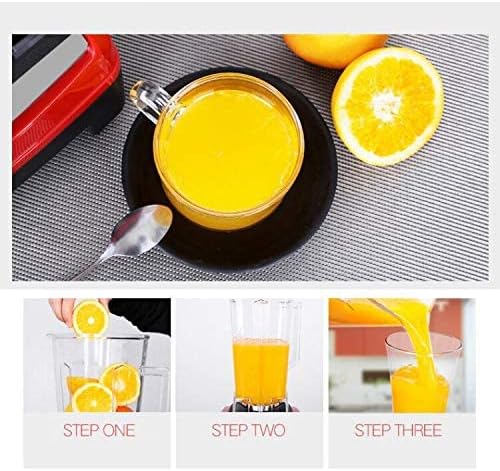 STEP ONE

STEP TWO

STEP THREE