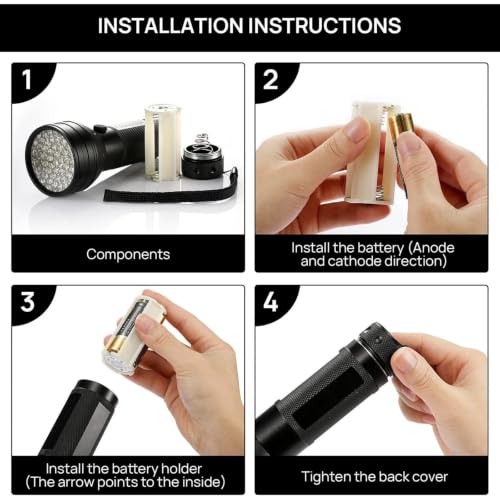 INSTALLATION INSTRUCTIONS

1

Components

2

Install the battery (Anode and cathode direction)

3

Install the battery holder (The arrow points to the inside)

4

Tighten the back cover