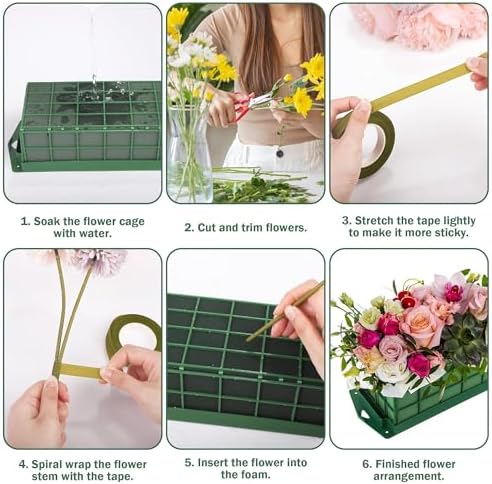 1. Soak the flower cage with water.

2. Cut and trim flowers.

3. Stretch the tape lightly to make it more sticky.

4. Spiral wrap the flower stem with the tape.

5. Insert the flower into the foam.

6. Finished flower arrangement.