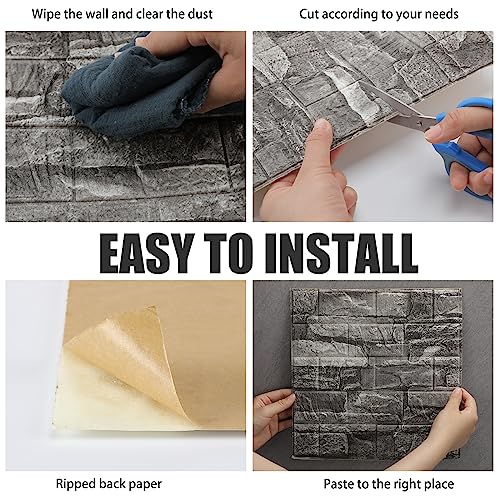 Wipe the wall and clear the dust

Cut according to your needs

EASY TO INSTALL

Ripped back paper

Paste to the right place