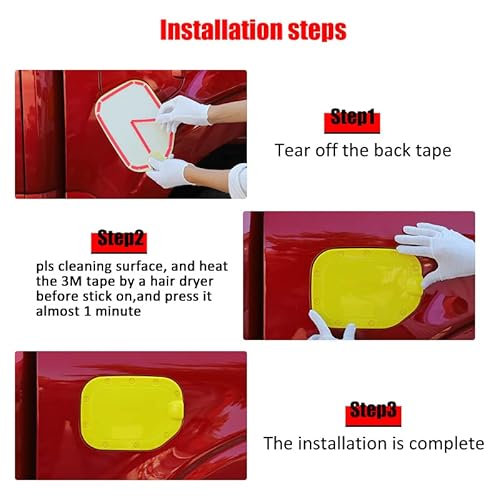 Installation steps

Step1
Tear off the back tape

Step2
pls cleaning surface, and heat the 3M tape by a hair dryer before stick on,and press it almost 1 minute

Step3
The installation is complete